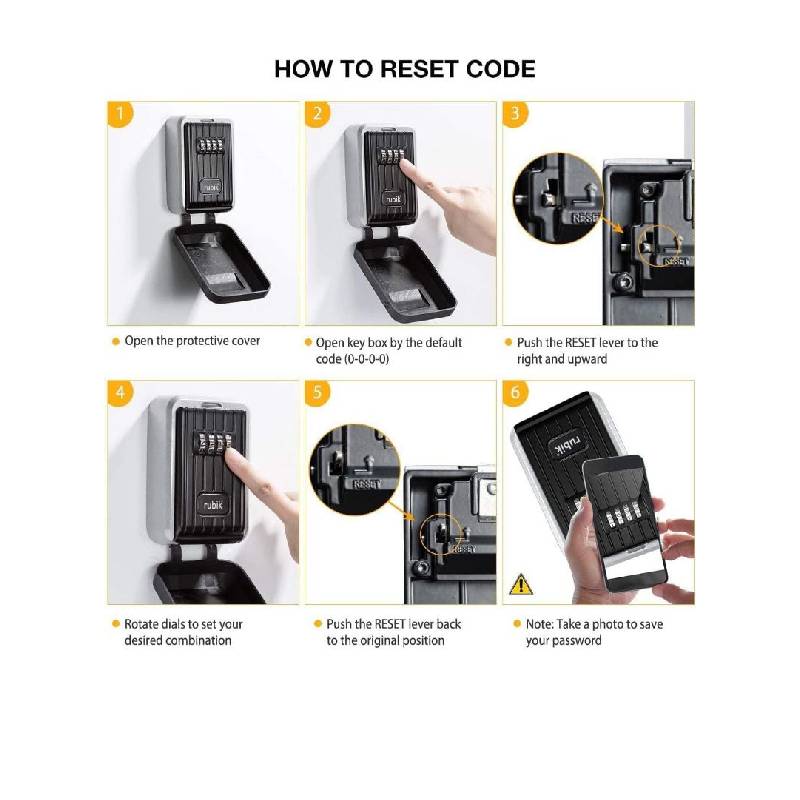 HOW TO RESET CODE

1

rubik

Open the protective cover

2

rubik

Open key box by the default code (0-0-0-0)

3

RESET

RESET

Push the RESET lever to the right and upward

4

rubik

Rotate dials to set your desired combination

5

RESET

RESET

Push the RESET lever back to the original position

6

rubik

Note: Take a photo to save your password